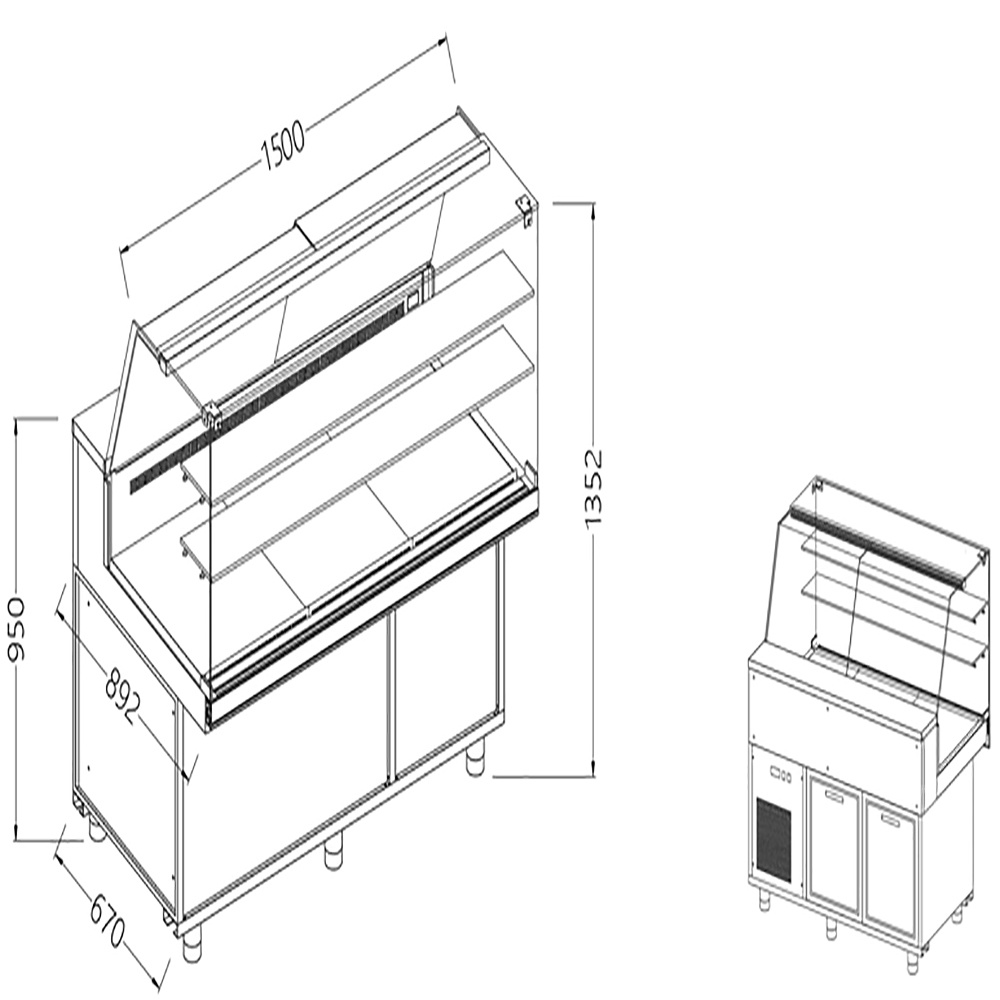 1500
1352
950
892
670