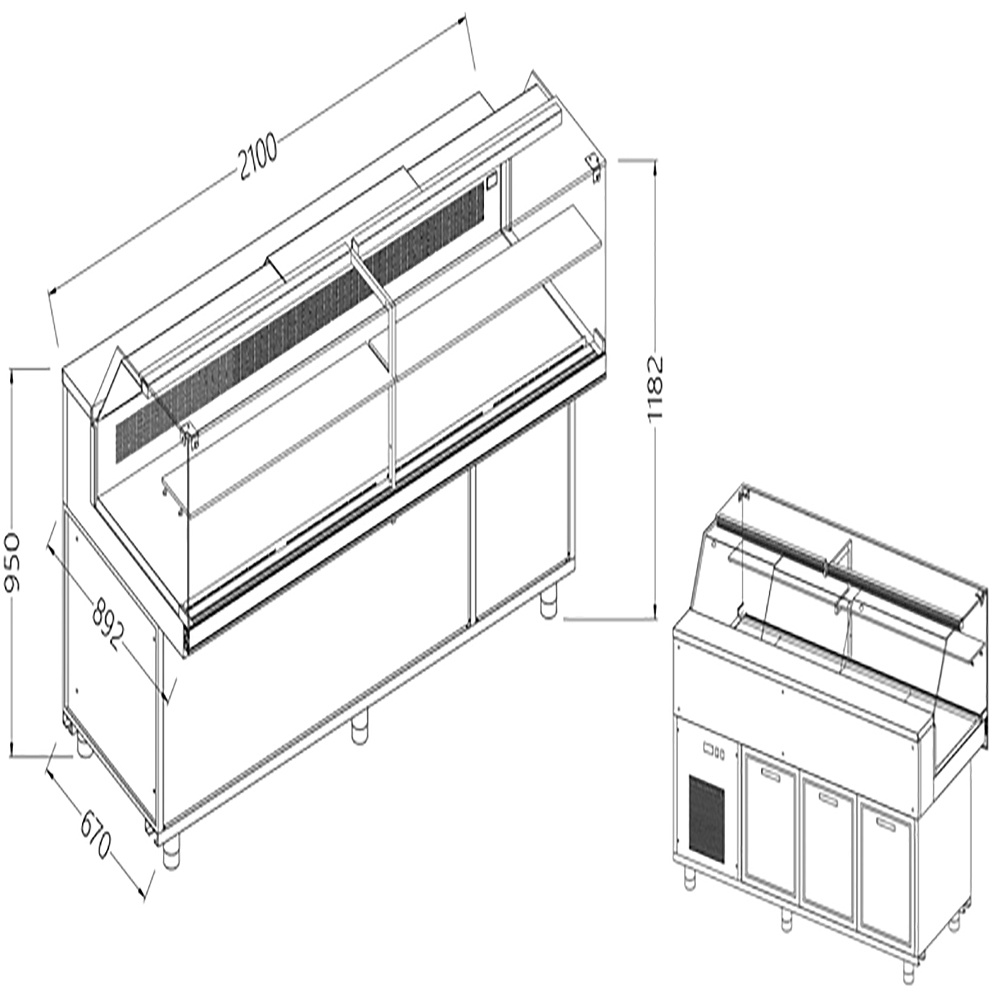 2100

1182

950

892

670