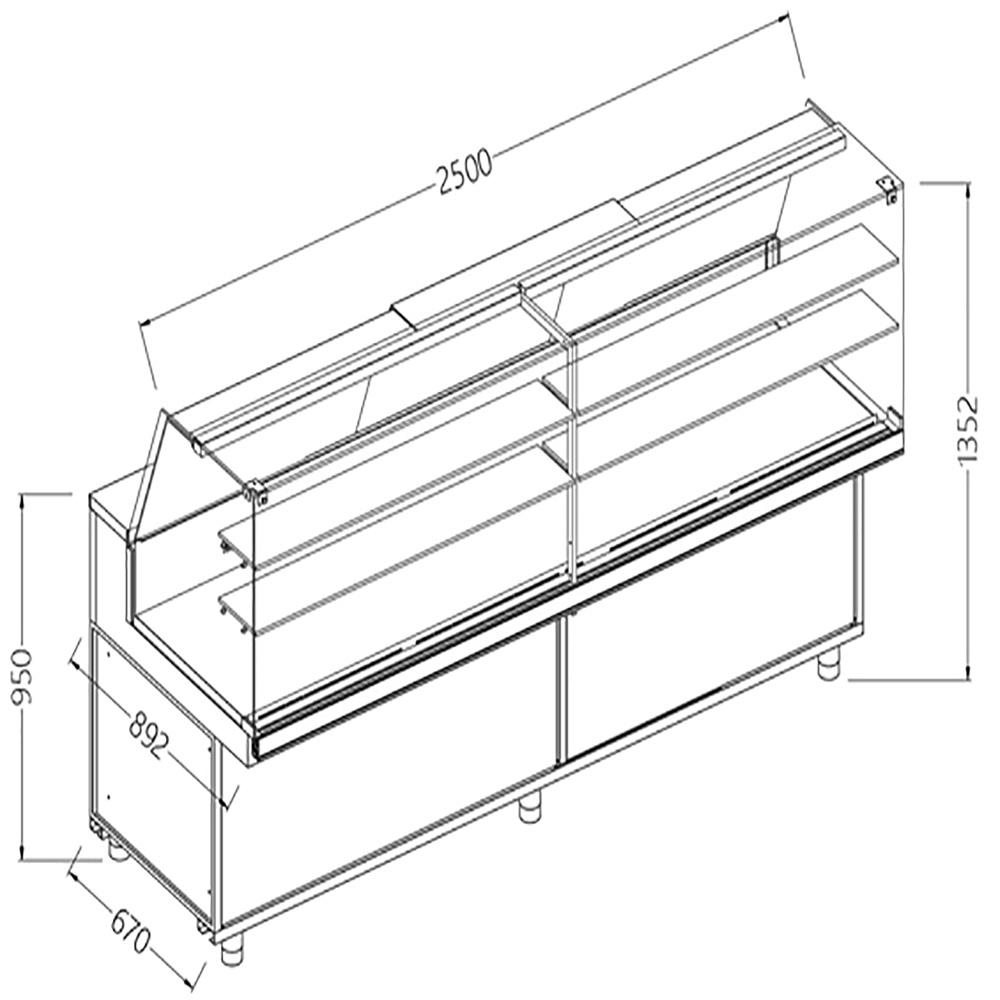 2500
1352
950
892
670