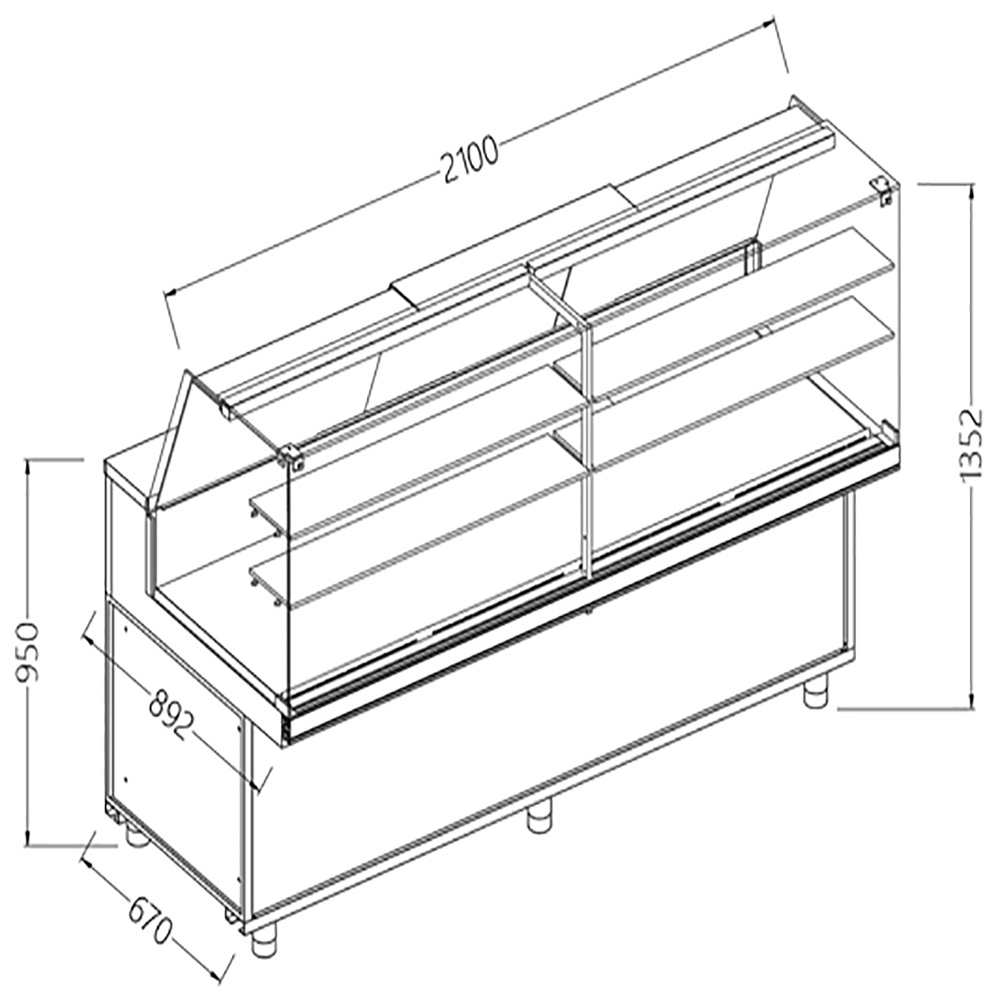 2100
1352
950
892
670