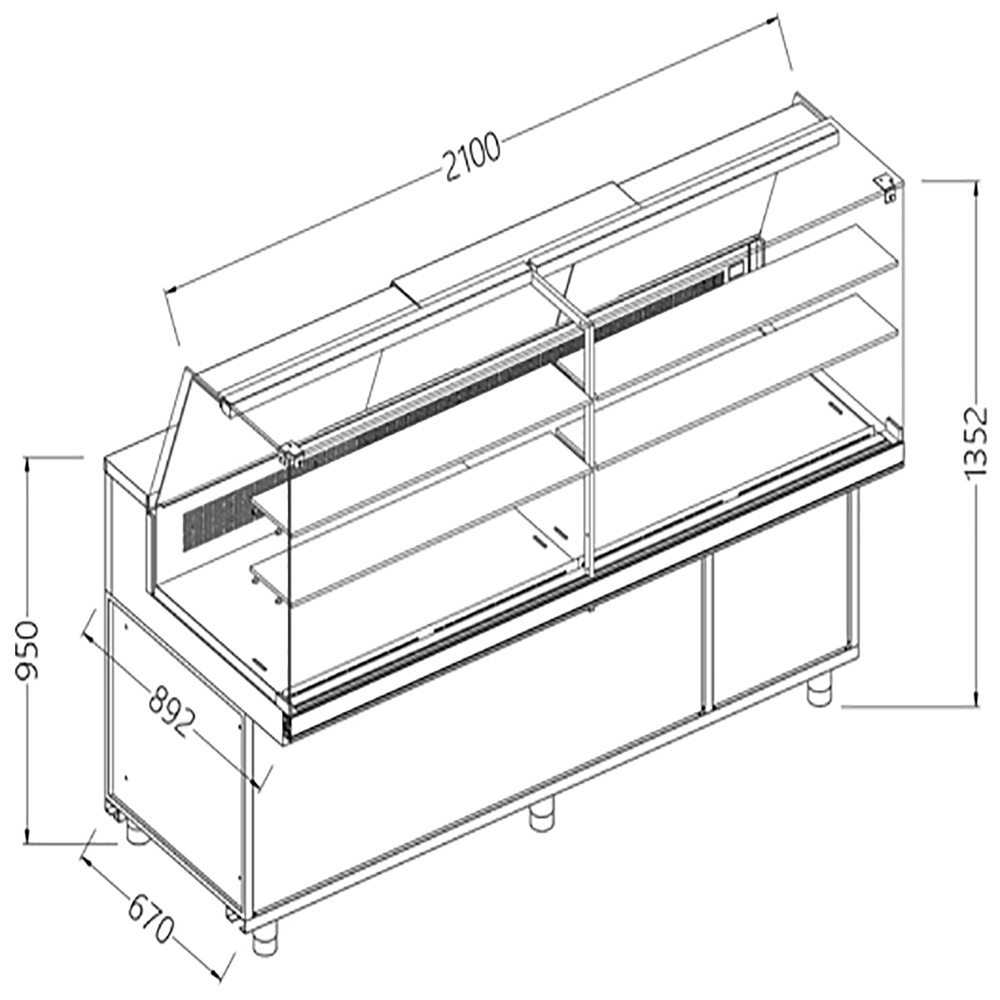 2100
1352
950
892
670