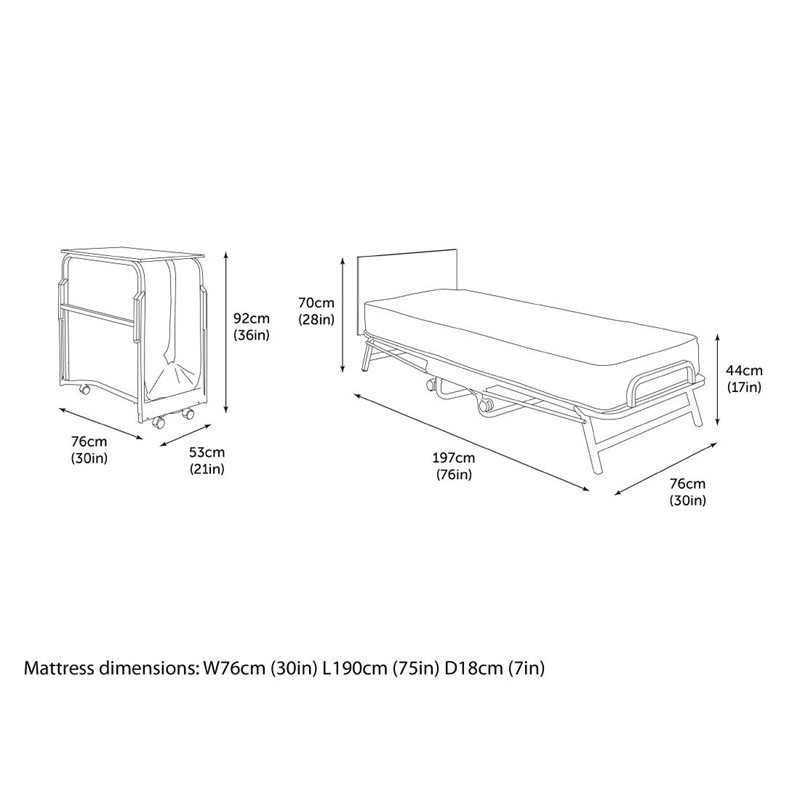 92cm
(36in)

76cm
(30in)

53cm
(21in)

70cm
(28in)

44cm
(17in)

197cm
(76in)

76cm
(30in)

Mattress dimensions: W76cm (30in) L190cm (75in) D18cm (7in)